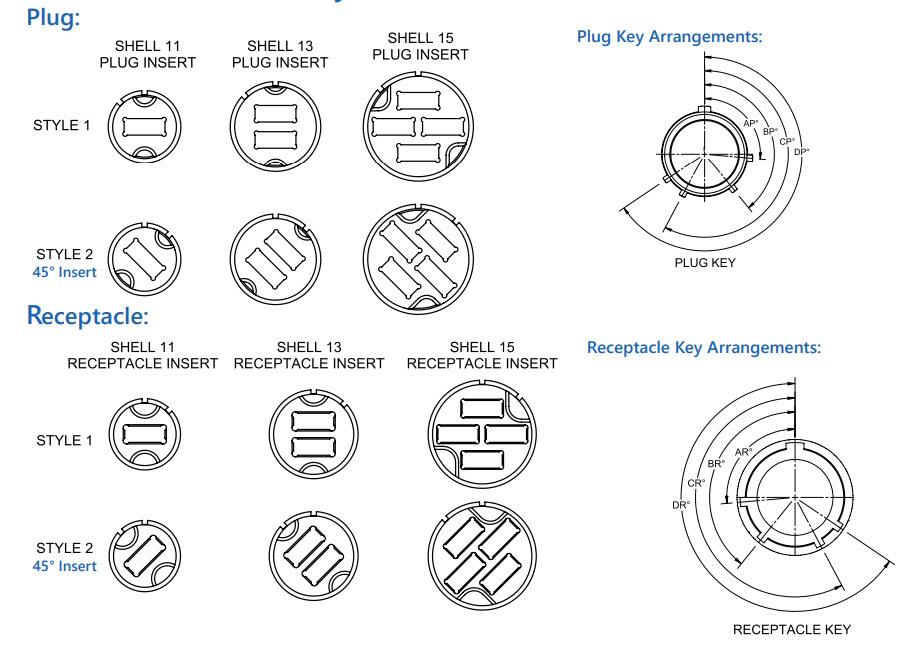 Plug:

SHELL 11
PLUG INSERT

SHELL 13
PLUG INSERT

SHELL 15
PLUG INSERT

STYLE 1

STYLE 2
45° Insert

Plug Key Arrangements:

AP°
BP°
CP°
DP°

PLUG KEY

Receptacle:

SHELL 11
RECEPTACLE INSERT

SHELL 13
RECEPTACLE INSERT

SHELL 15
RECEPTACLE INSERT

STYLE 1

STYLE 2
45° Insert

Receptacle Key Arrangements:

AR°
BR°
CR°
DR°

RECEPTACLE KEY