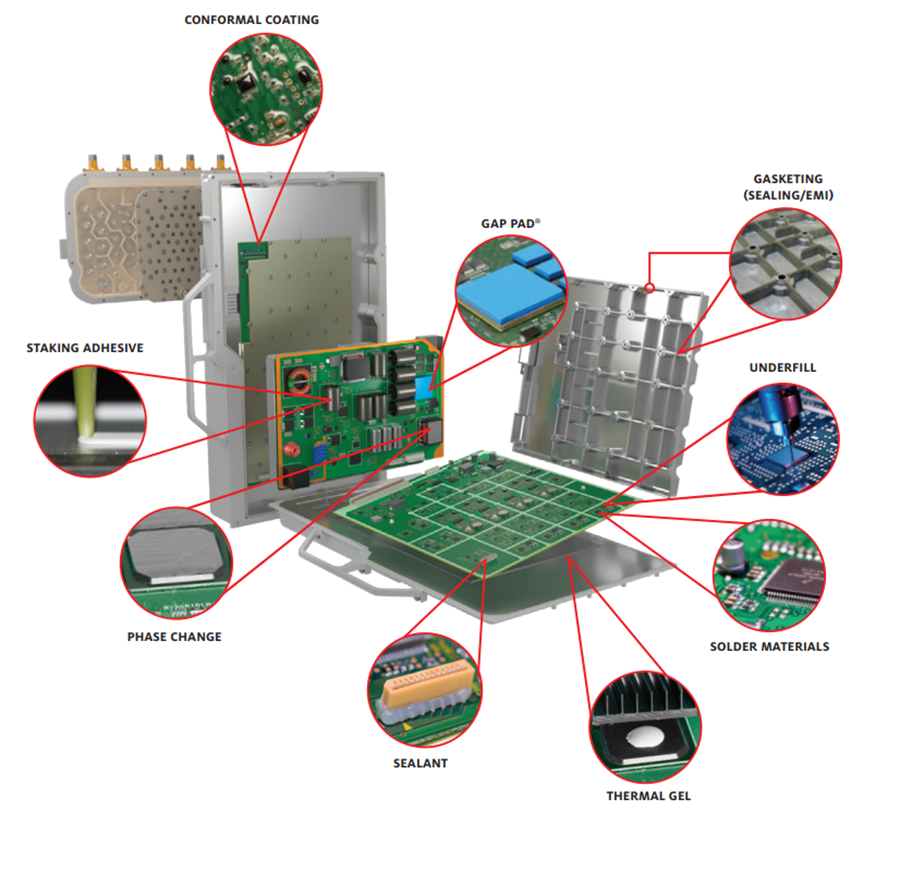 CONFORMAL COATING

GASKETING (SEALING/EMI)

GAP PAD®

STAKING ADHESIVE

UNDERFILL

PHASE CHANGE

SOLDER MATERIALS

SEALANT

THERMAL GEL