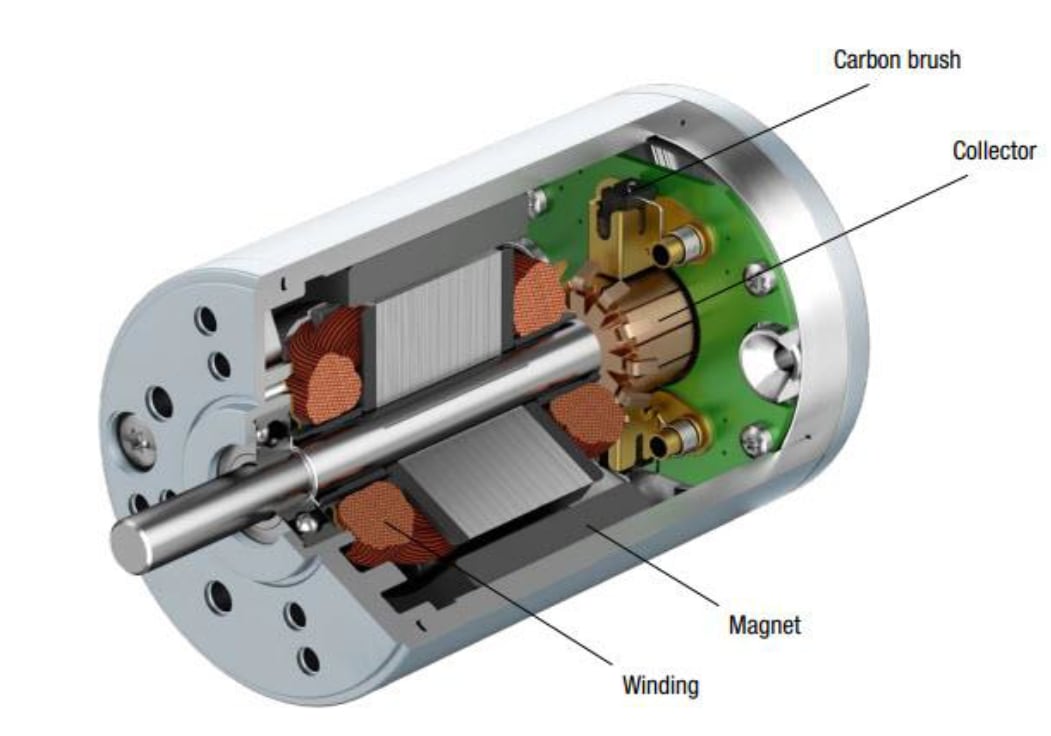 Carbon brush

Collector

Magnet

Winding